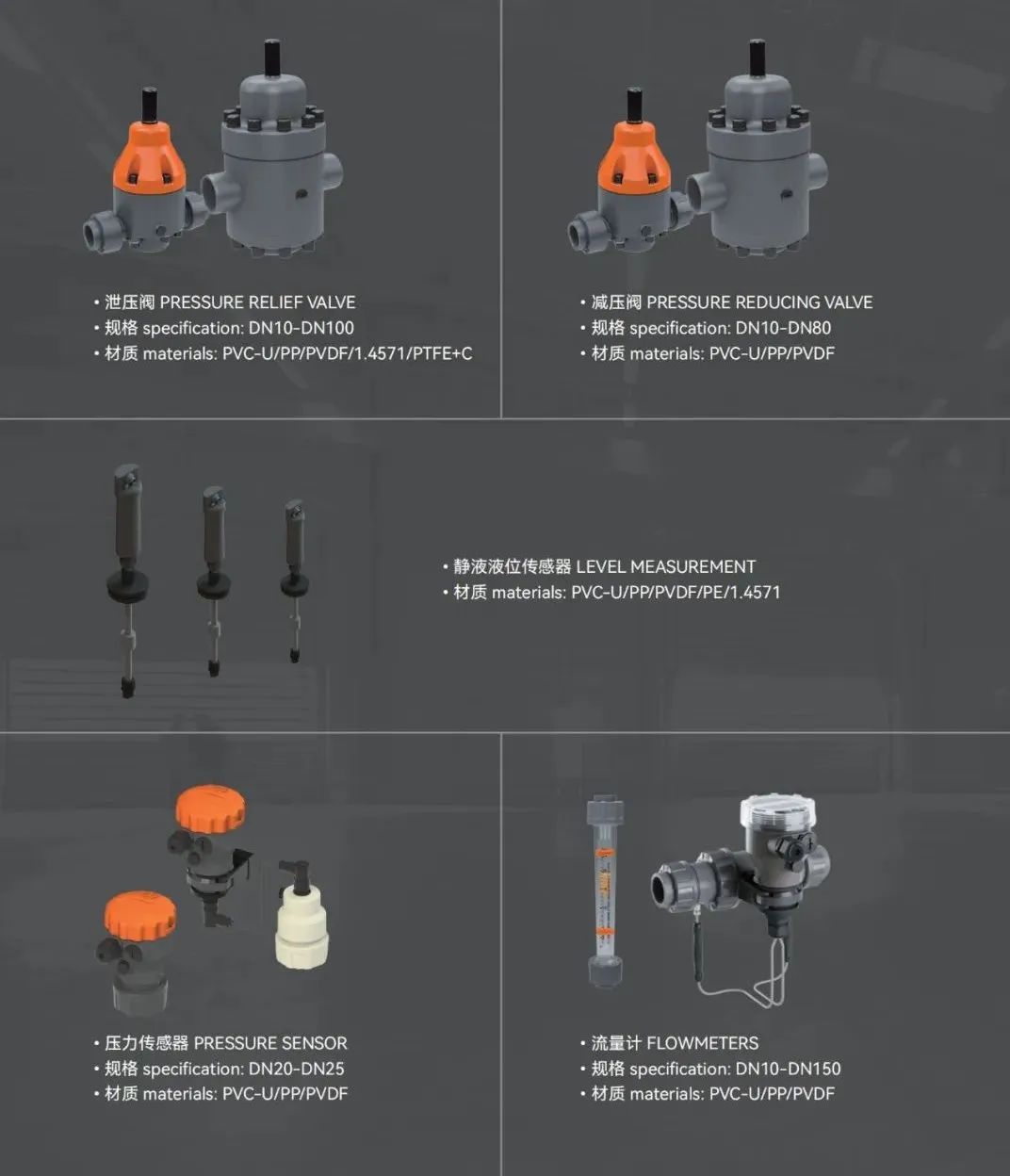 • 泄压阀 PRESSURE RELIEF VALVE
• 规格 specification: DN10-DN100
• 材质 materials: PVC-U/PP/PVDF/1.4571/PTFE+C

• 减压阀 PRESSURE REDUCING VALVE
• 规格 specification: DN10-DN80
• 材质 materials: PVC-U/PP/PVDF

• 静液液位传感器 LEVEL MEASUREMENT
• 材质 materials: PVC-U/PP/PVDF/PE/1.4571

• 压力传感器 PRESSURE SENSOR
• 规格 specification: DN20-DN25
• 材质 materials: PVC-U/PP/PVDF

• 流量计 FLOWMETERS
• 规格 specification: DN10-DN150
• 材质 materials: PVC-U/PP/PVDF